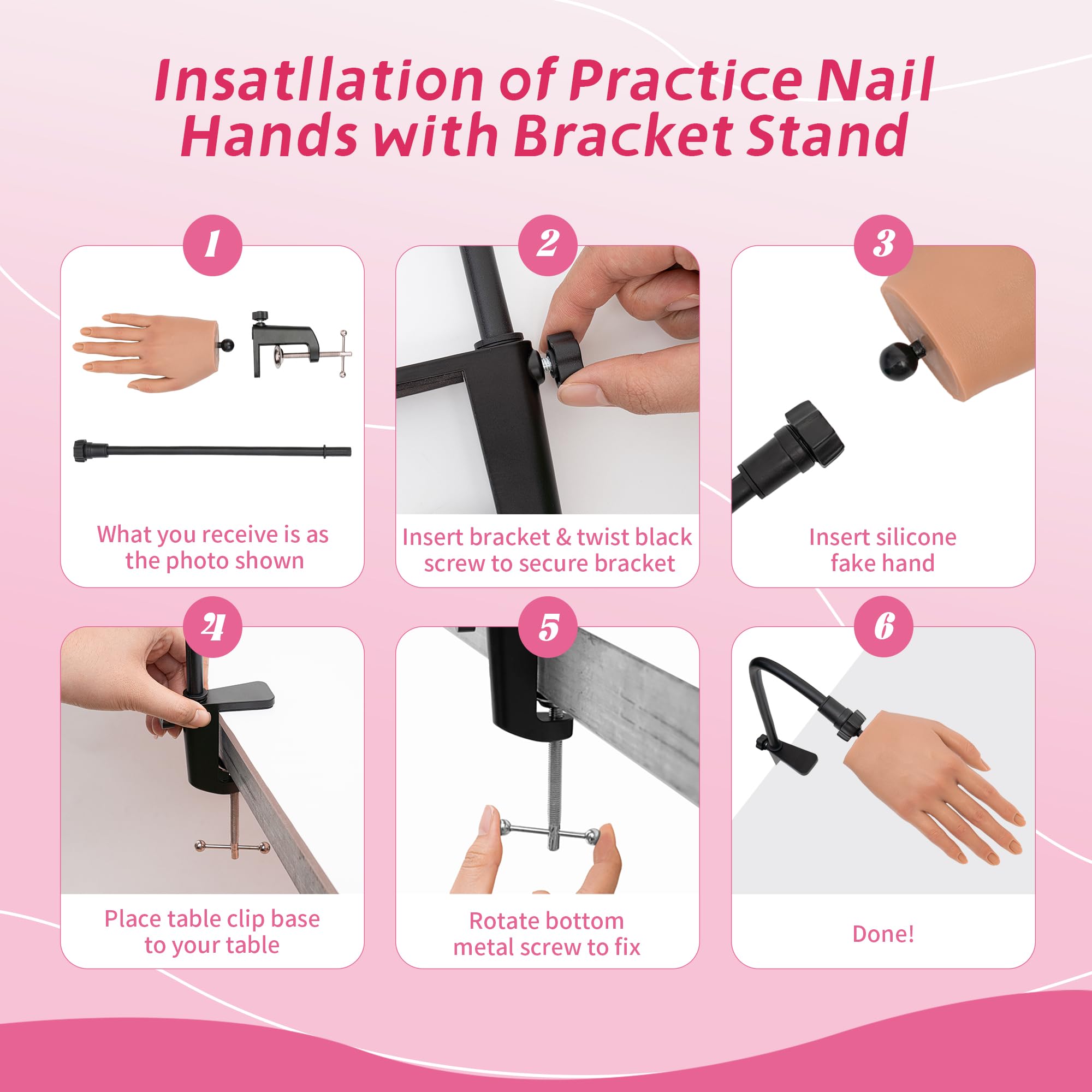 Insatllation of Practice Nail Hands with Bracket Stand

1

What you receive is as the photo shown

2

Insert bracket & twist black screw to secure bracket

3

Insert silicone fake hand

4

Place table clip base to your table

5

Rotate bottom metal screw to fix

6

Done!