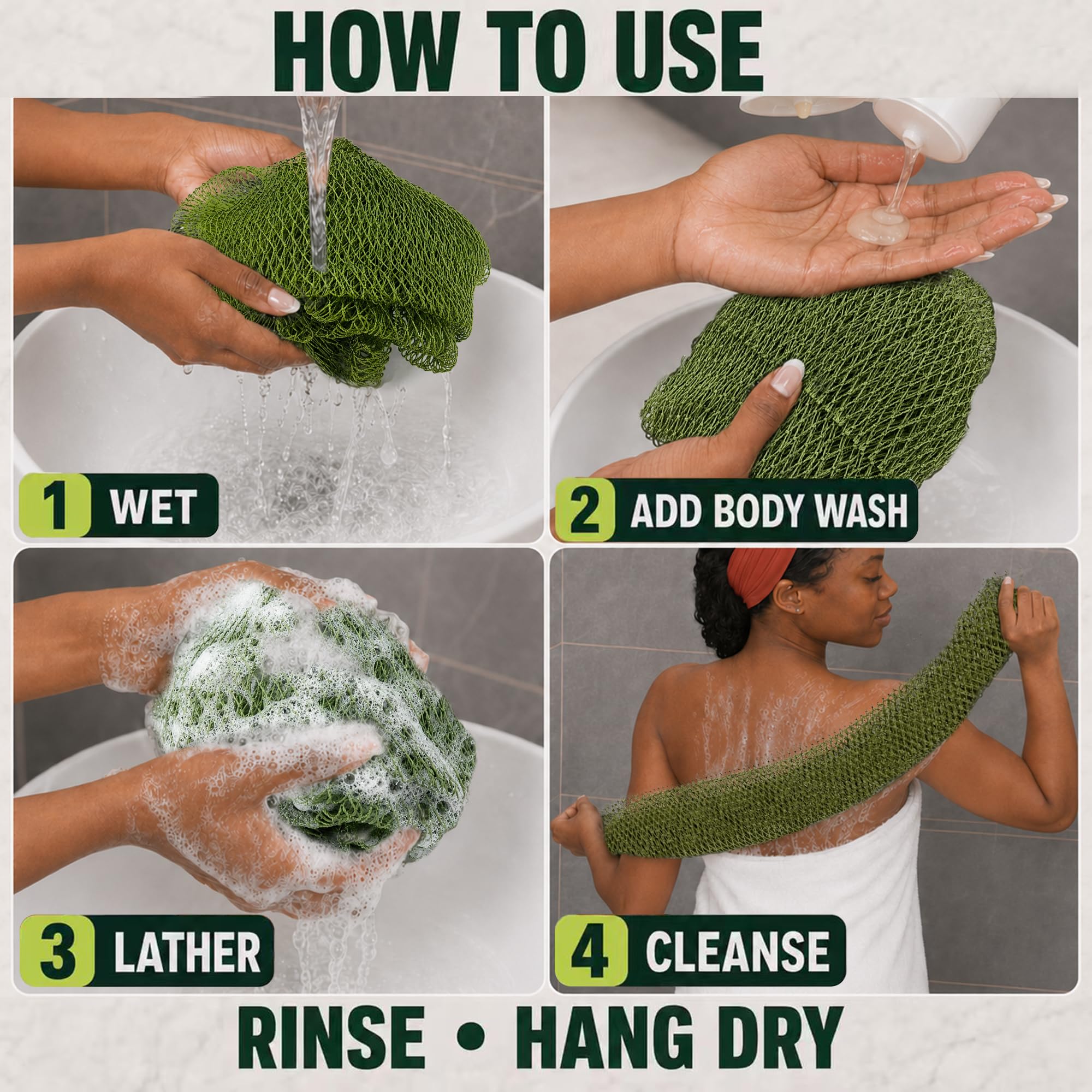 HOW TO USE

1 WET

2 ADD BODY WASH

3 LATHER

4 CLEANSE

RINSE • HANG DRY