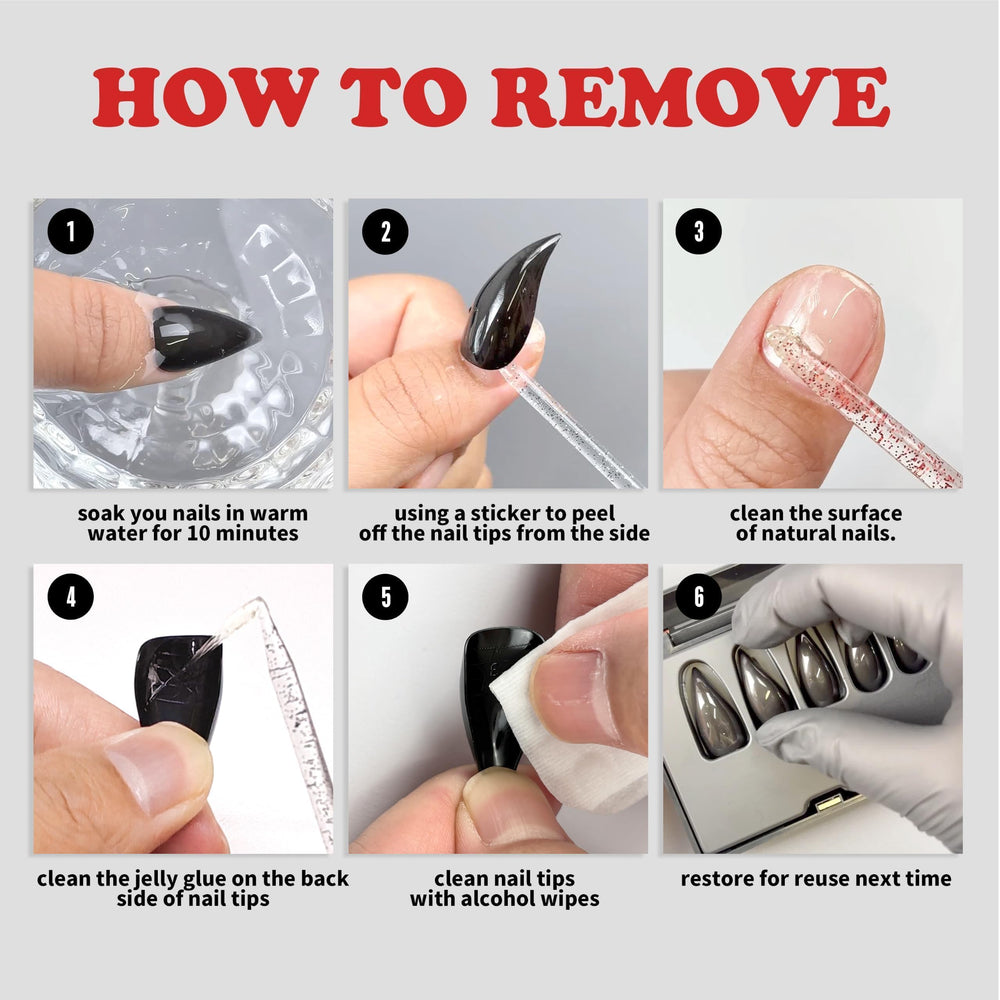 HOW TO REMOVE

1

soak you nails in warm water for 10 minutes

2

using a sticker to peel off the nail tips from the side

3

clean the surface of natural nails.

4

clean the jelly glue on the back side of nail tips

5

clean nail tips with alcohol wipes

6

restore for reuse next time