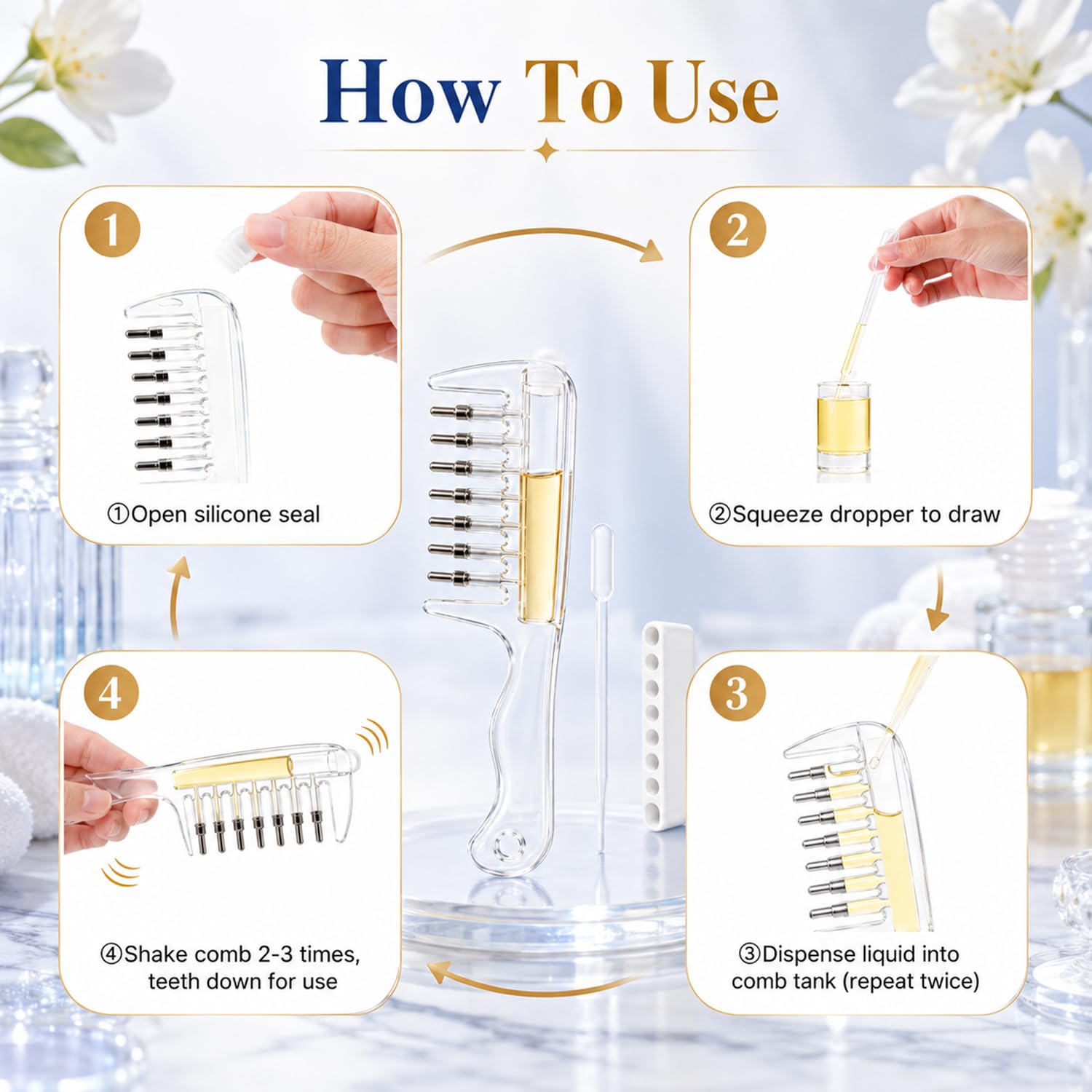 How To Use

1

①Open silicone seal

2

②Squeeze dropper to draw

4

④Shake comb 2-3 times, teeth down for use

3

③Dispense liquid into comb tank (repeat twice)