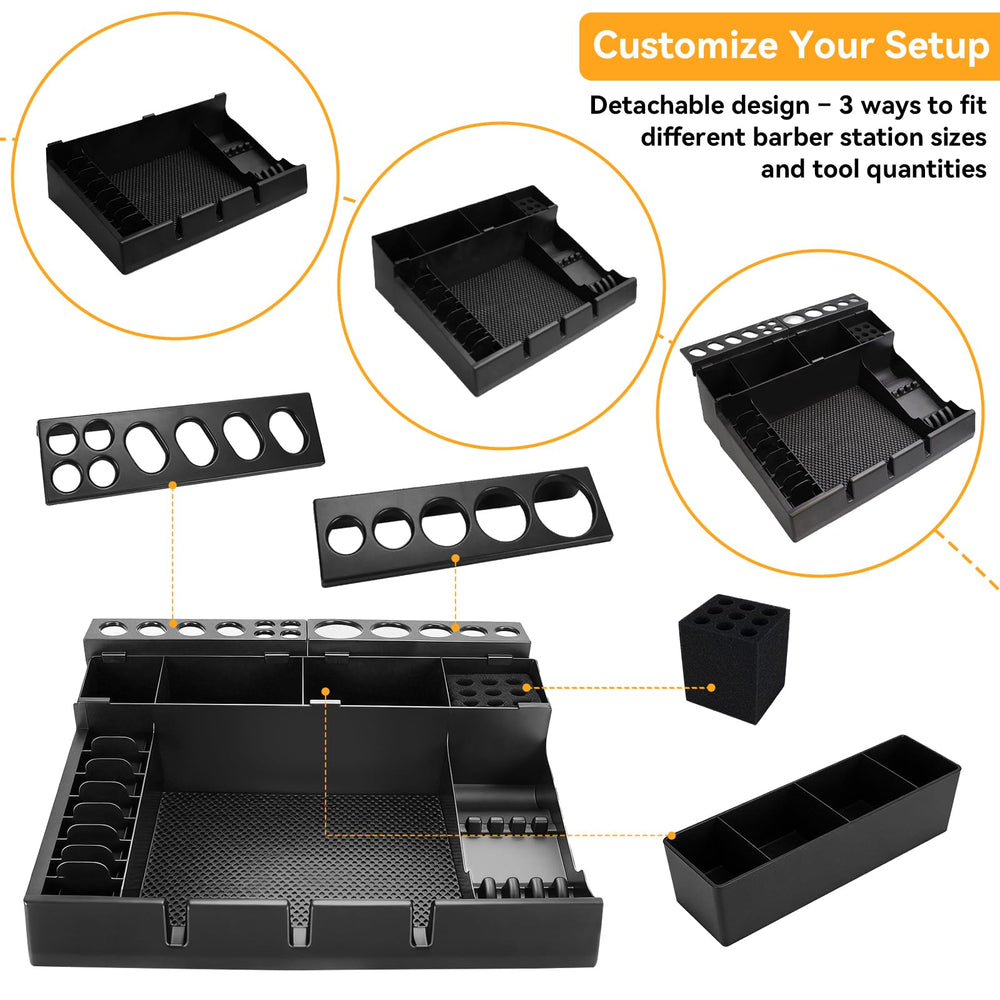 Customize Your Setup

Detachable design – 3 ways to fit different barber station sizes and tool quantities