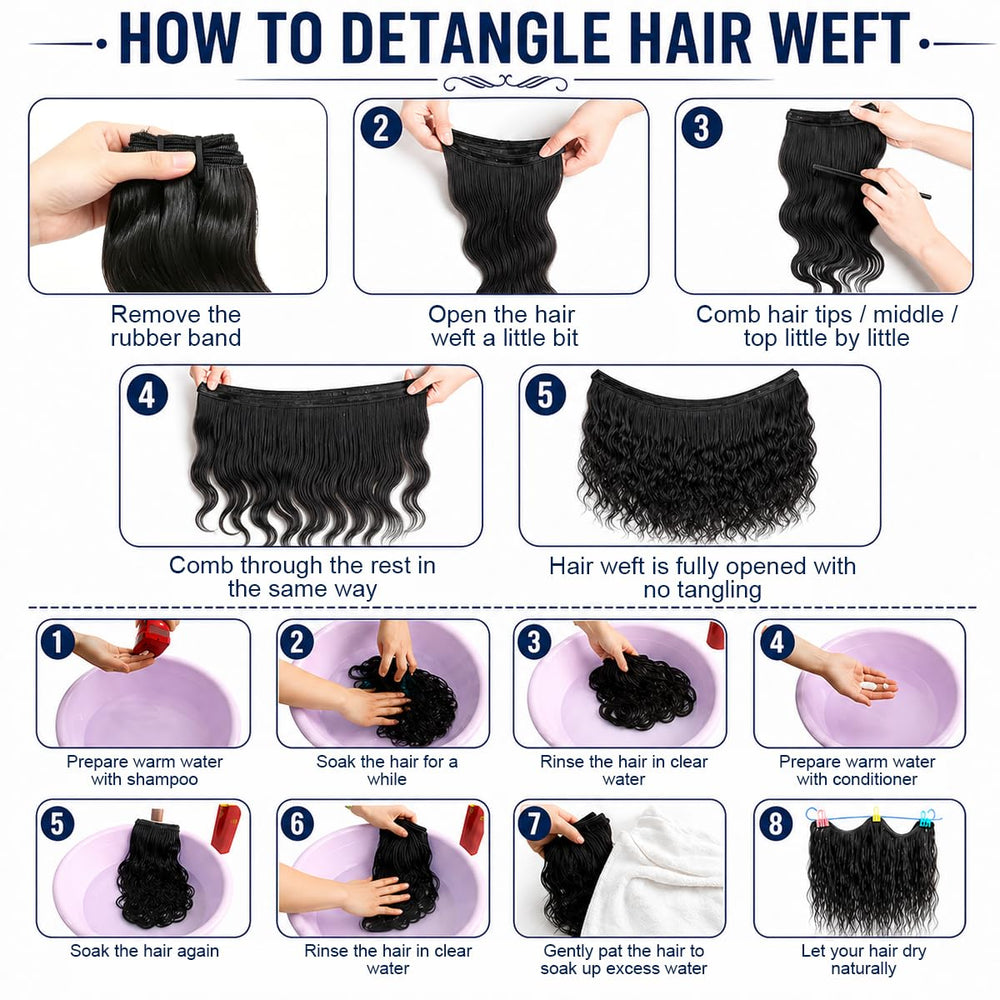 HOW TO DETANGLE HAIR WEFT

Remove the rubber band

2
Open the hair weft a little bit

3
Comb hair tips / middle / top little by little

4
Comb through the rest in the same way

5
Hair weft is fully opened with no tangling

1
Prepare warm water with shampoo

2
Soak the hair for a while

3
Rinse the hair in clear water

4
Prepare warm water with conditioner

5
Soak the hair again

6
Rinse the hair in clear water

7
Gently pat the hair to soak up excess water

8
Let your hair dry naturally