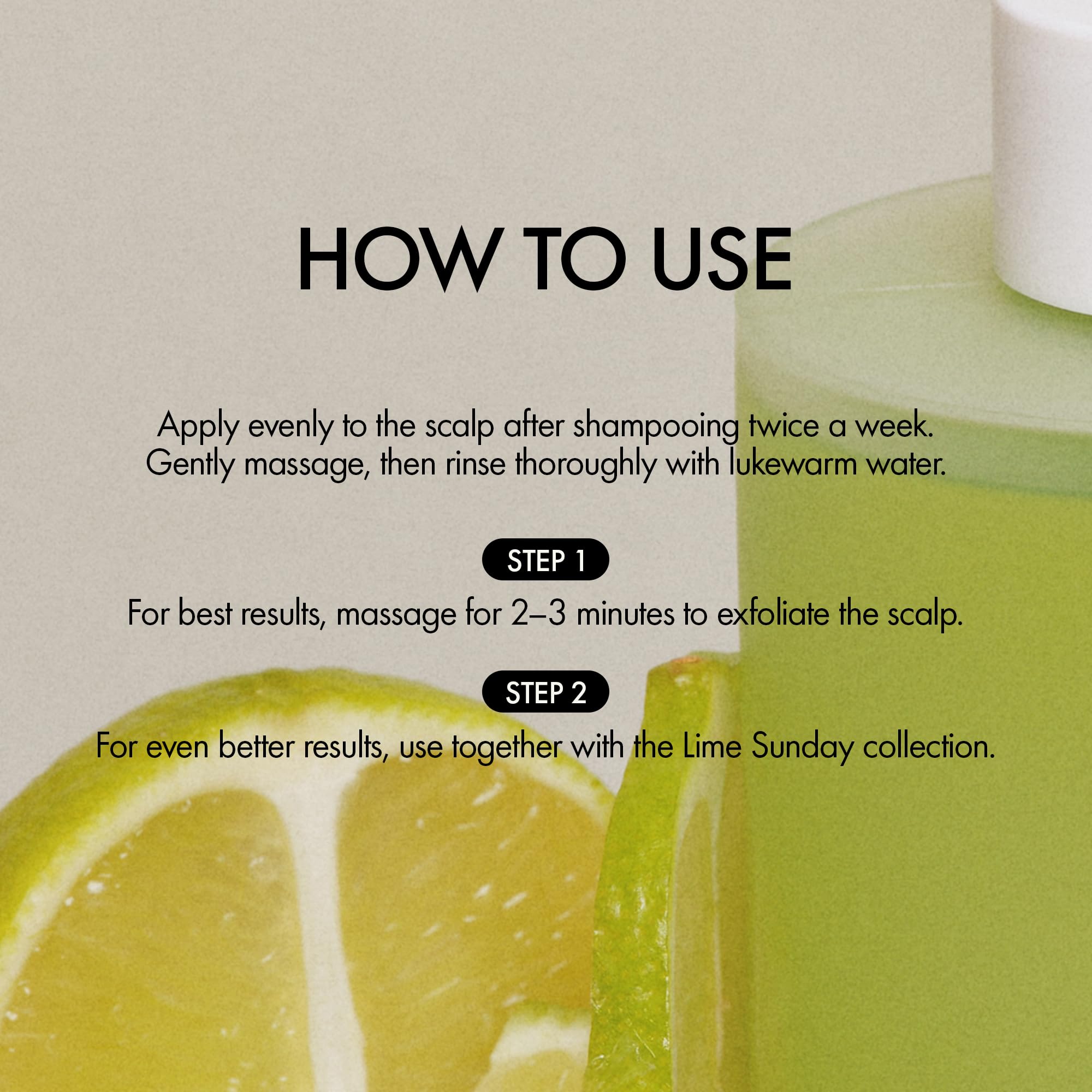 HOW TO USE

Apply evenly to the scalp after shampooing twice a week. Gently massage, then rinse thoroughly with lukewarm water.

STEP 1

For best results, massage for 2–3 minutes to exfoliate the scalp.

STEP 2

For even better results, use together with the Lime Sunday collection.